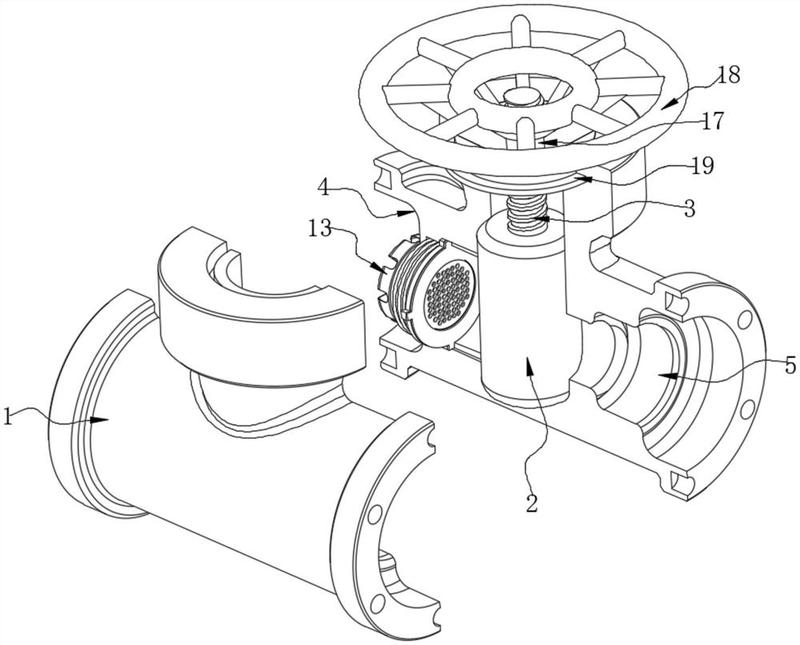 18
17
19
4
3
13
5
1
2