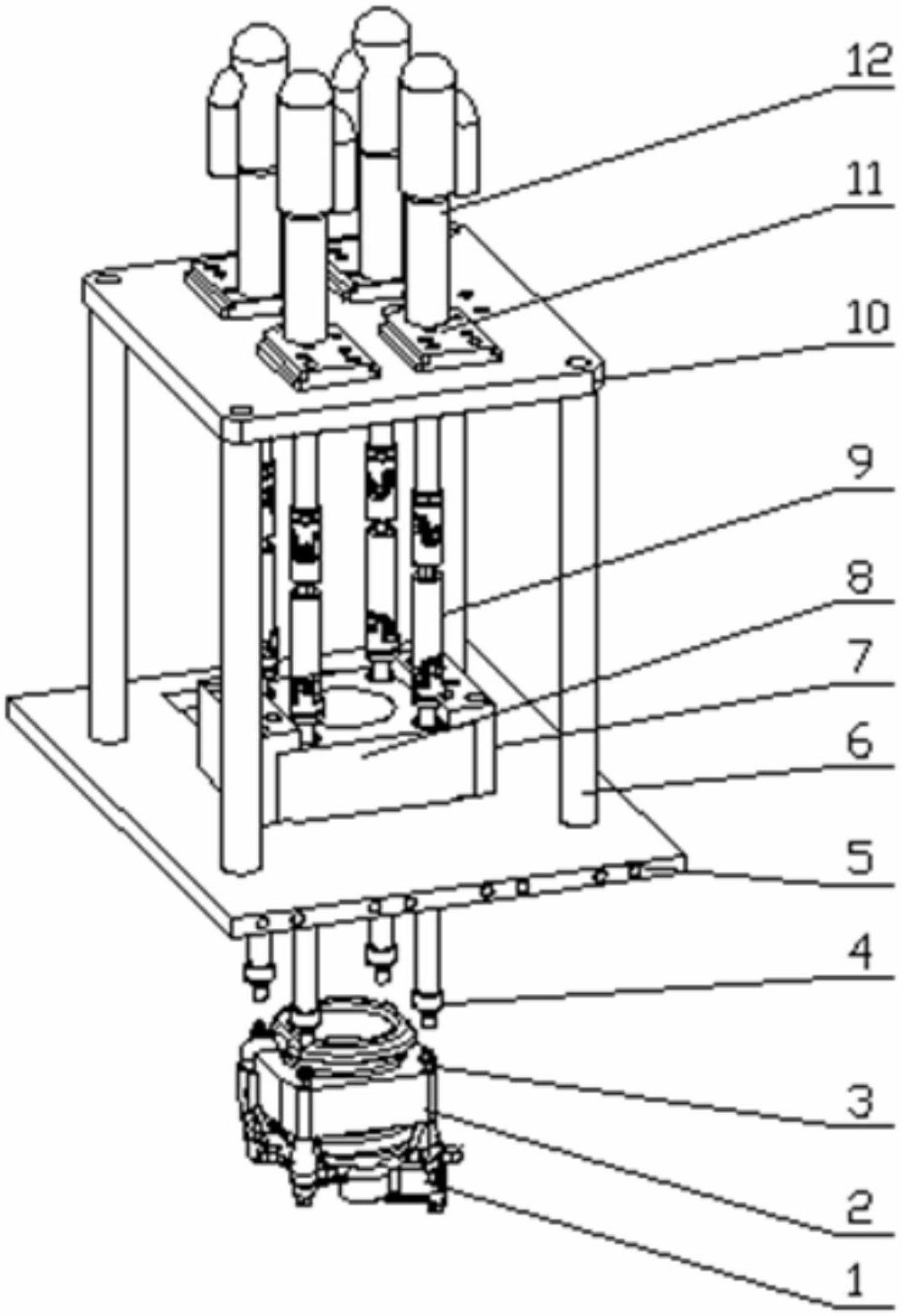 12
11
10
9
8
7
6
5
4
3
2
1