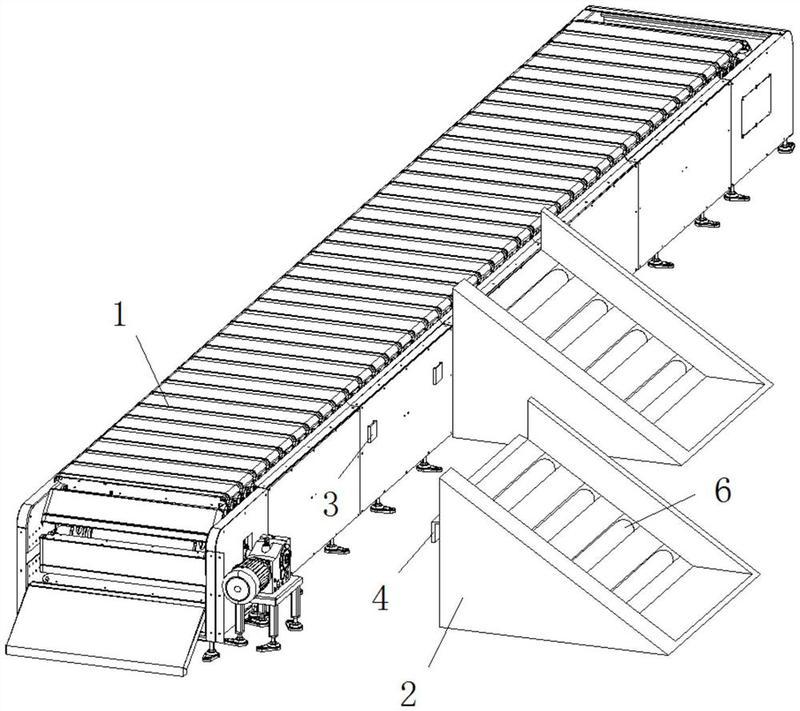 1
3
6
4
2