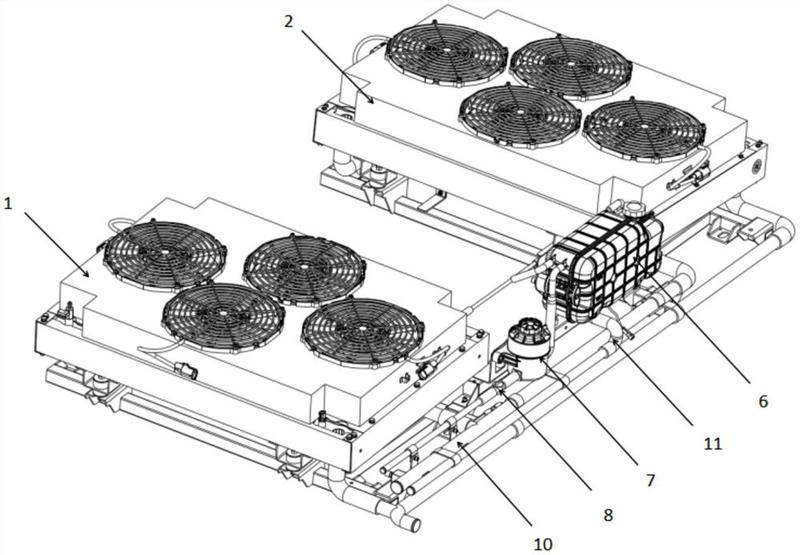 2
1
6
11
7
8
10