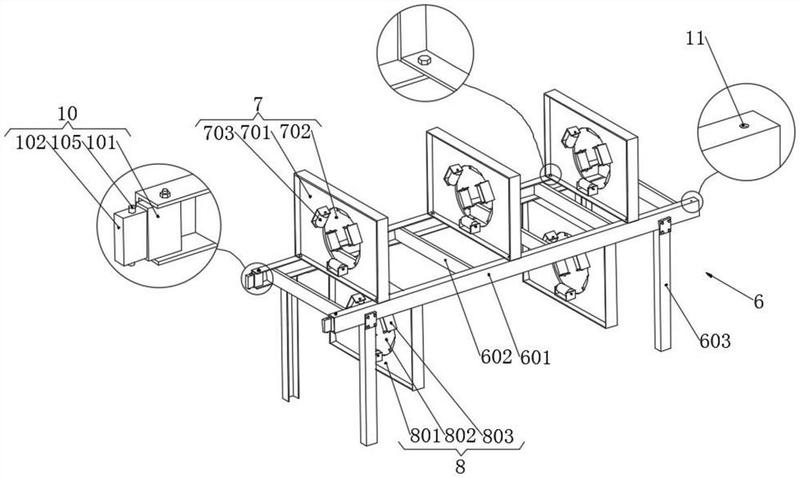 10
102 105 101
7
703 701 702
11
6
603
602 601
801 802 803
8