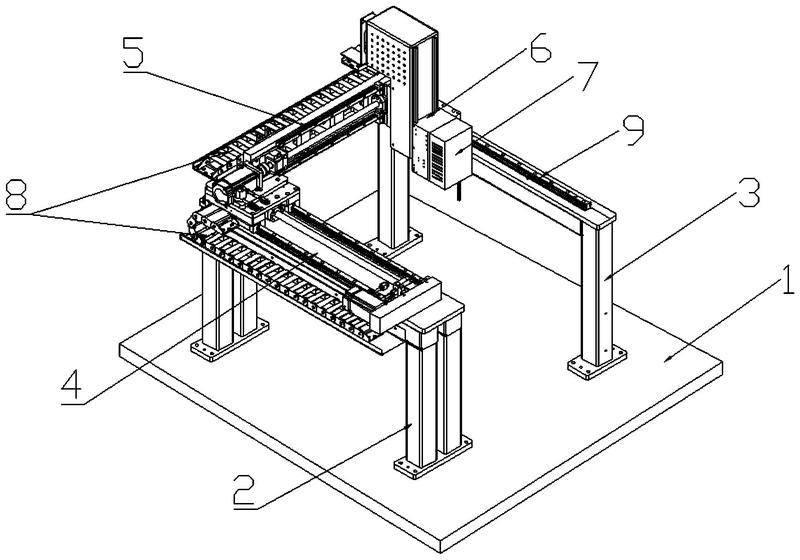 5
6
7
9
8
3
1
4
2