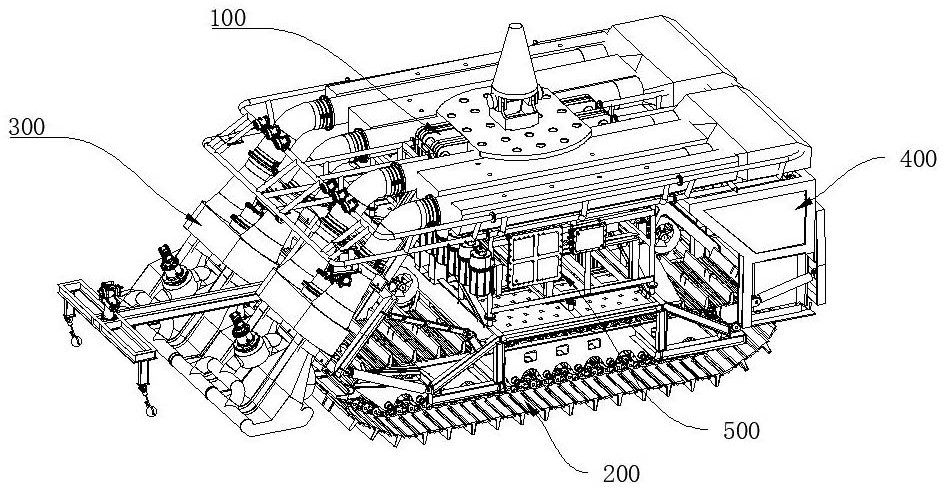 100
300
400
500
200