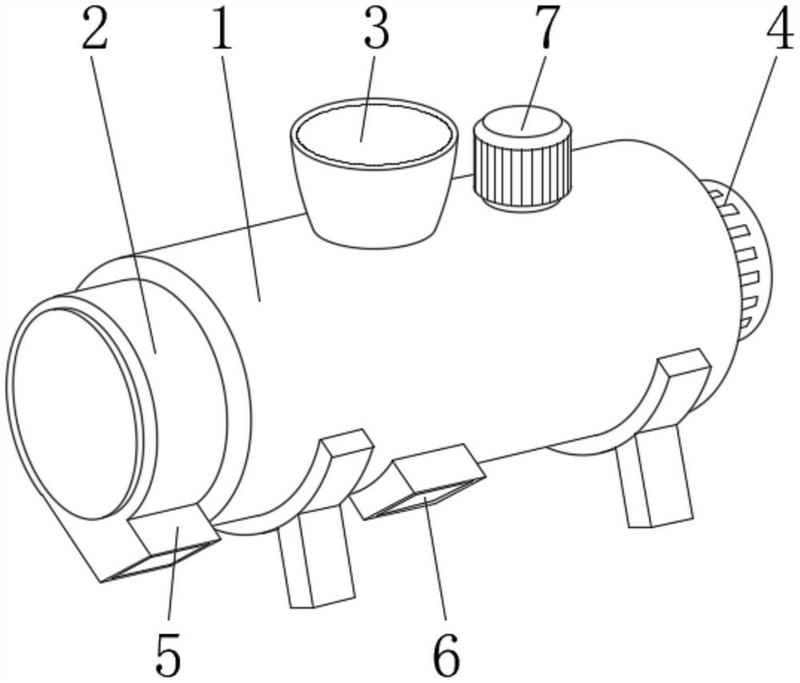 2 1 3 7 4
5 6