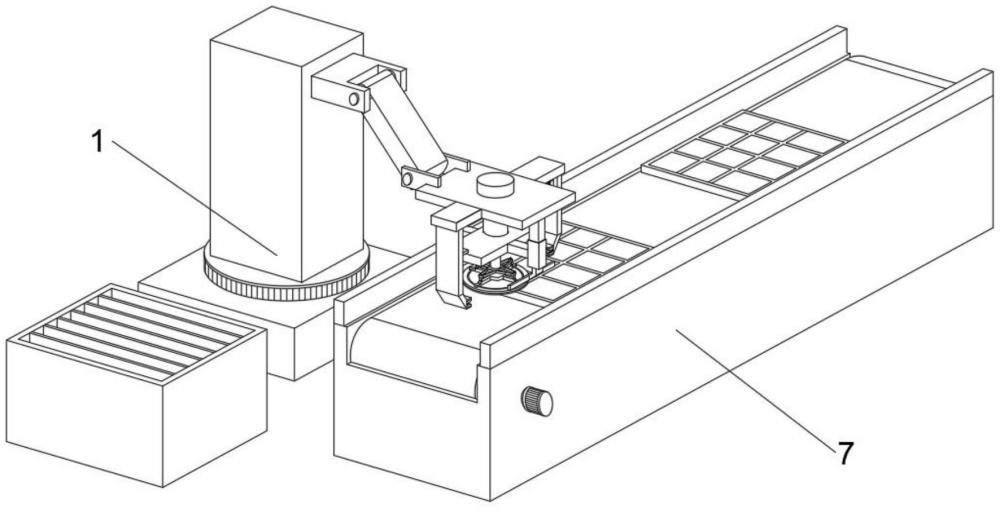 1

7