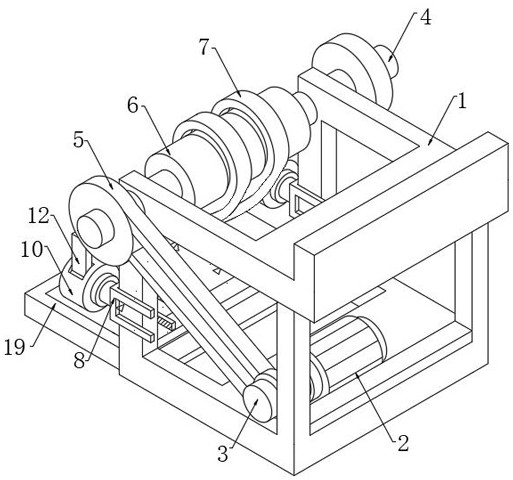 4
7
1
6
5
12
10
19
8
3
2