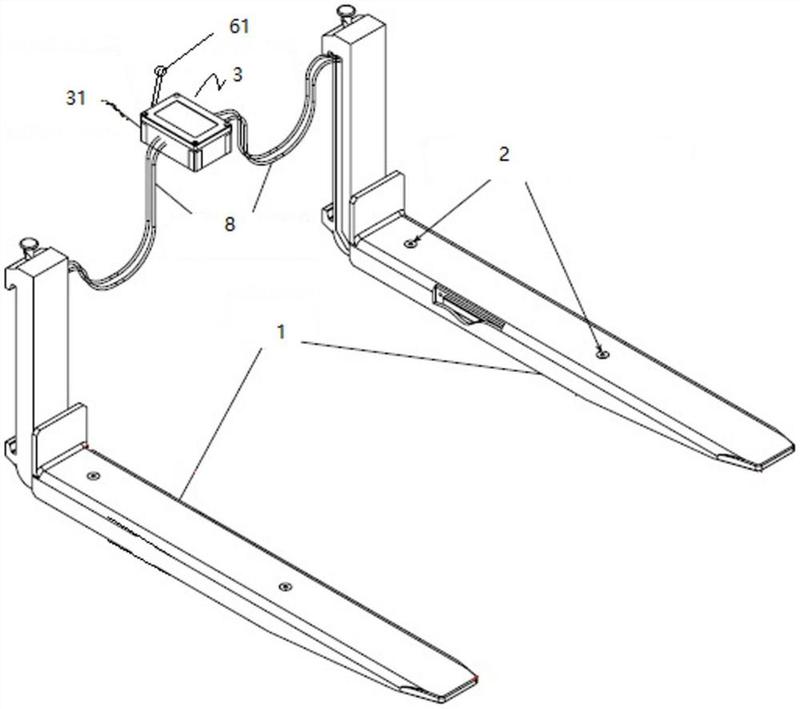 61
3
31
2
8
1