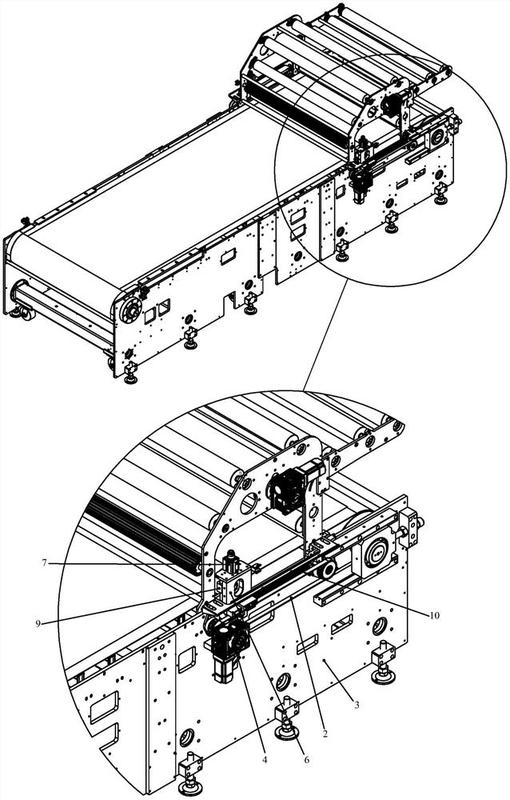 7
9
10
3
2
4
6