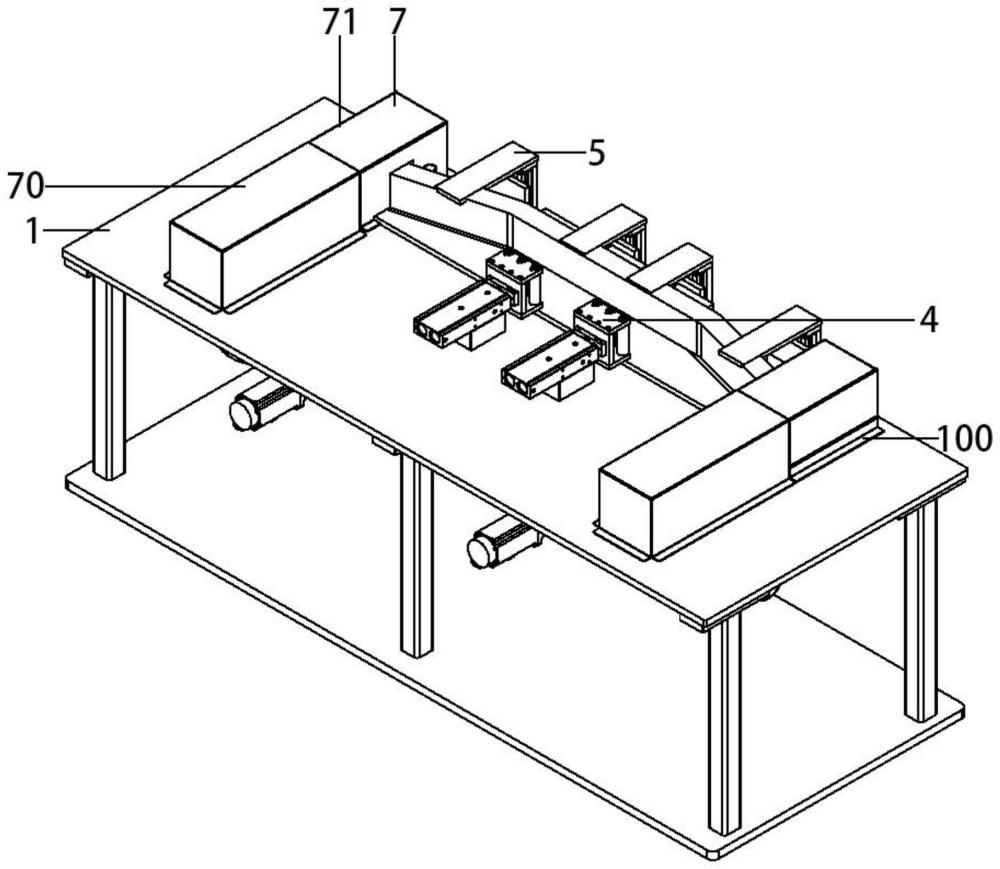 71
7
5
70
1
4
100