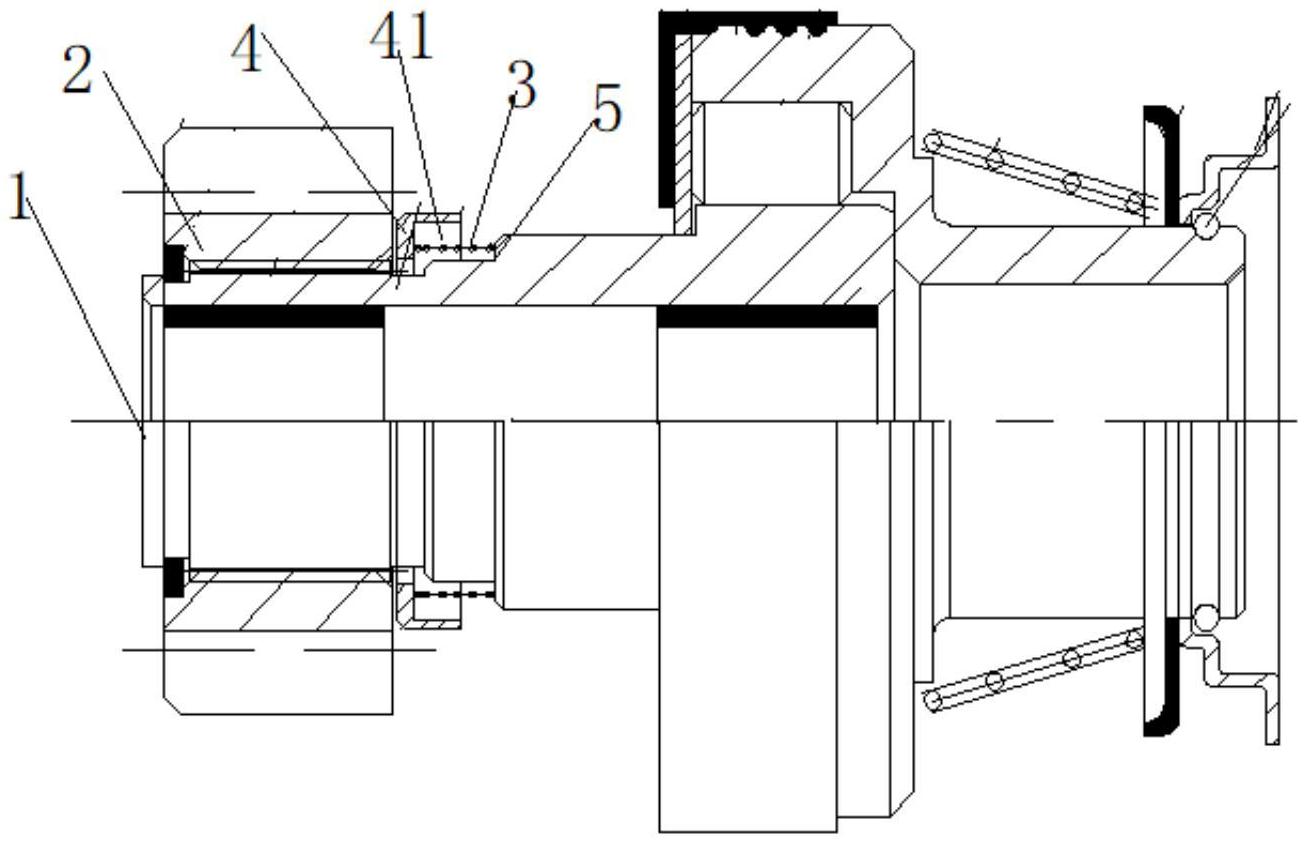 2
4
41
3
5
1