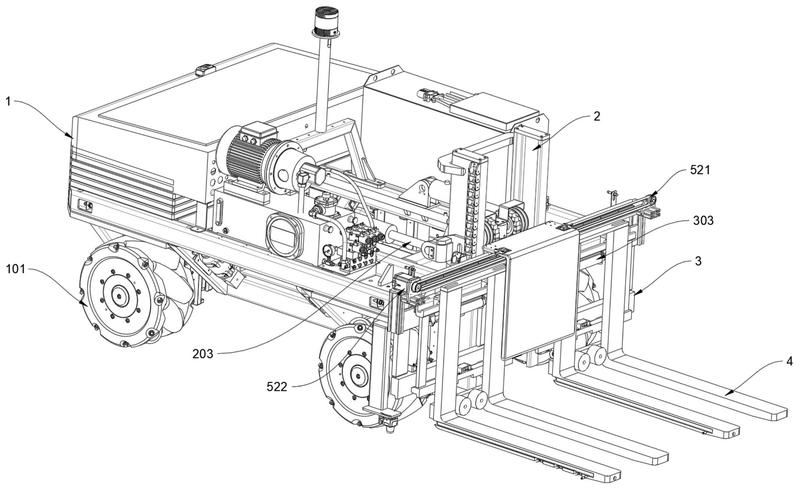 1
2
521
303
3
101
203
522
4