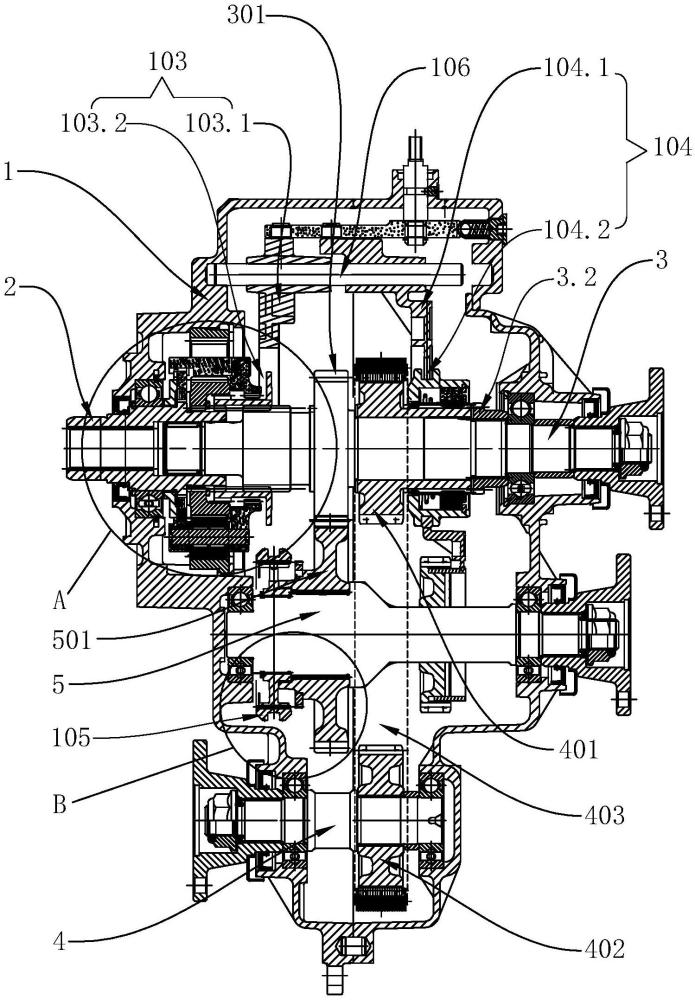 301
103
106
104.1
103.2
103.1
104
1
104.2
2
3.2
3
A
501
5
105
401
B
403
4
402