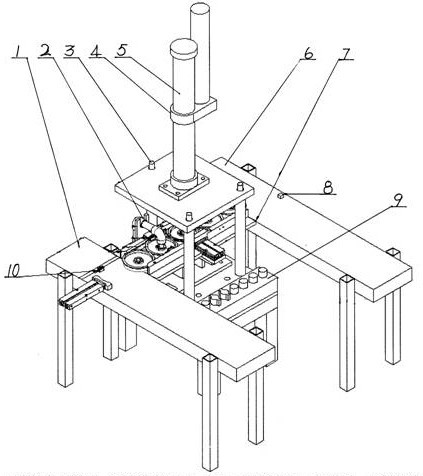 1 2 3 4 5 6 7 8 9 10