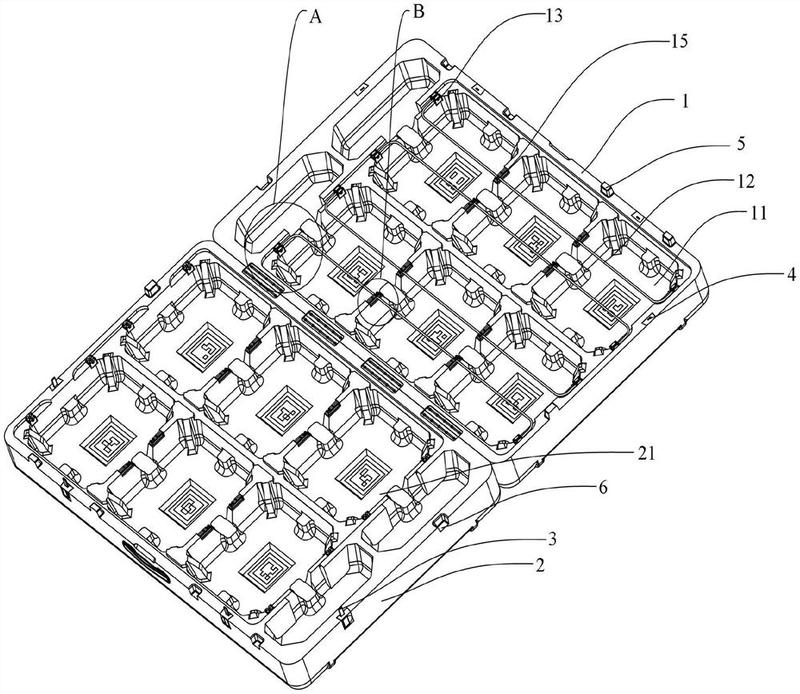 A
B
13
15
1
5
12
11
4
21
6
3
2