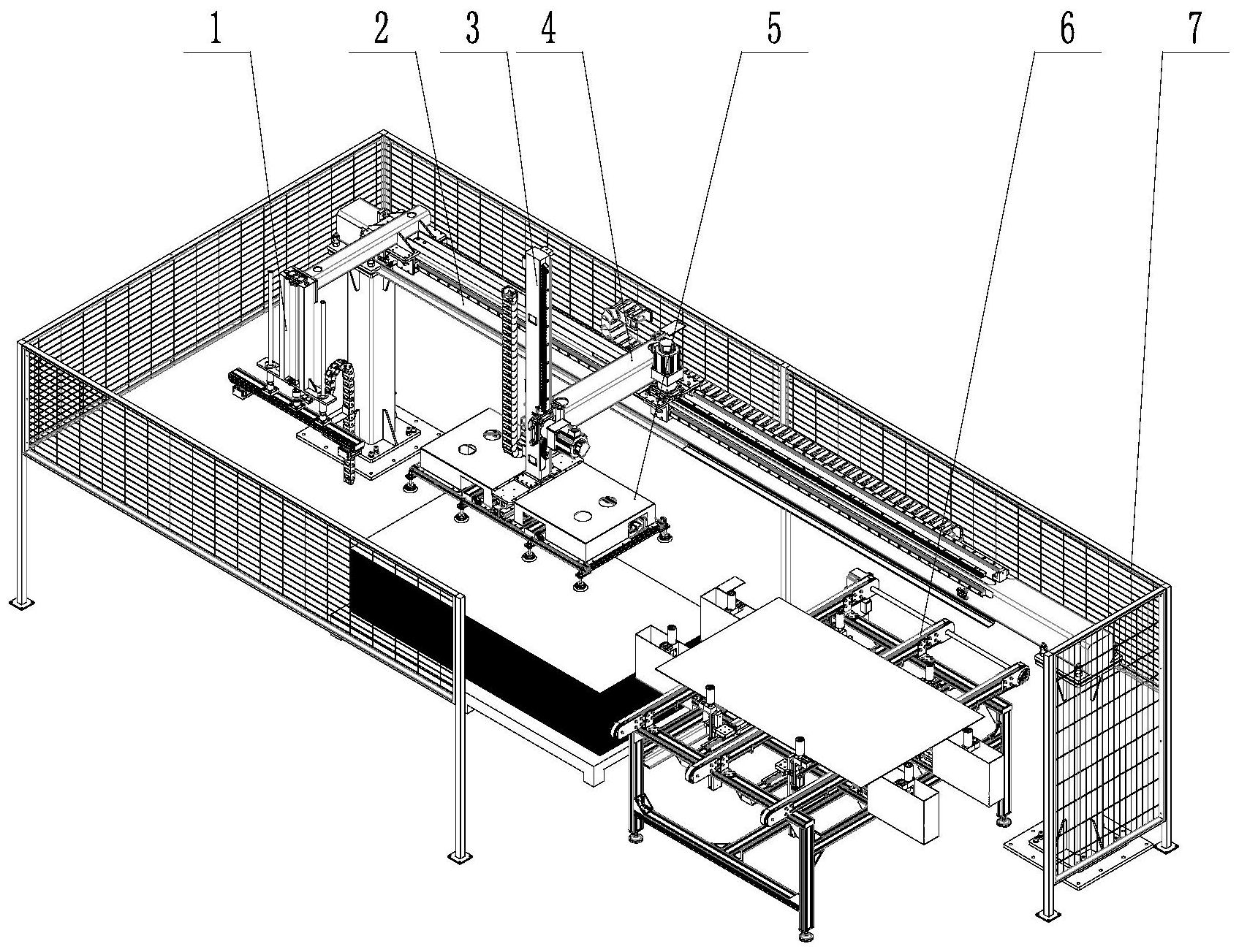 1 2 3 4 5 6 7