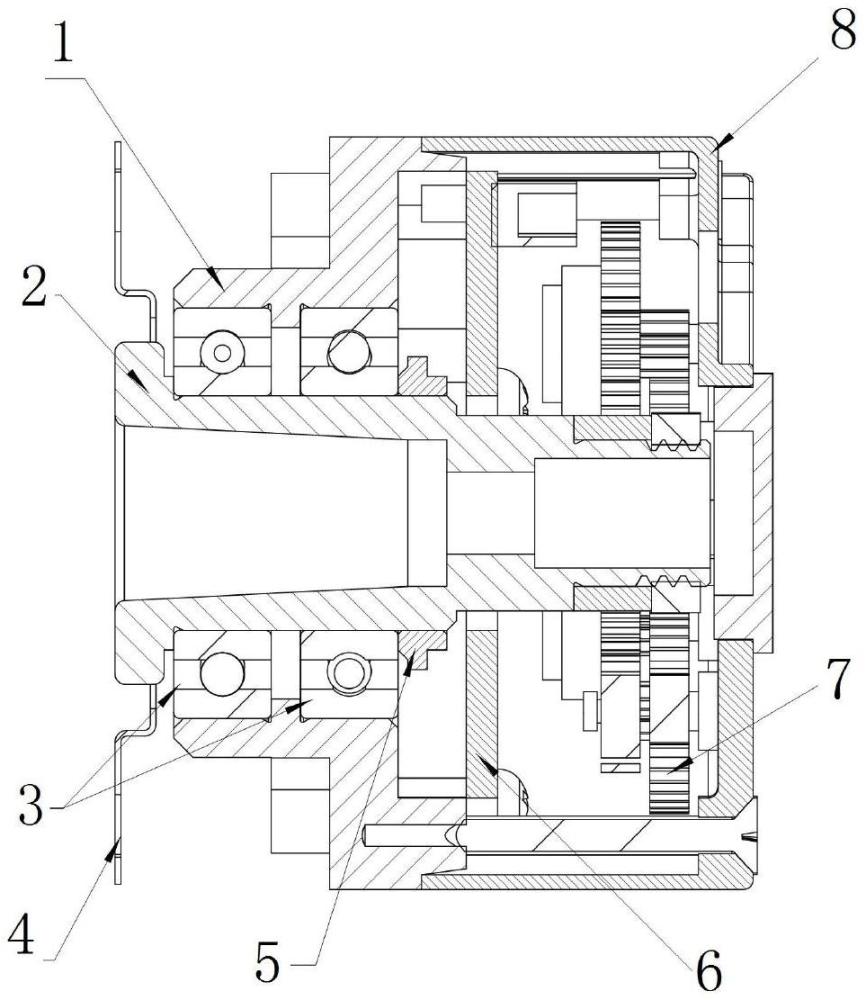 1
8
2
7
3
4
5
6