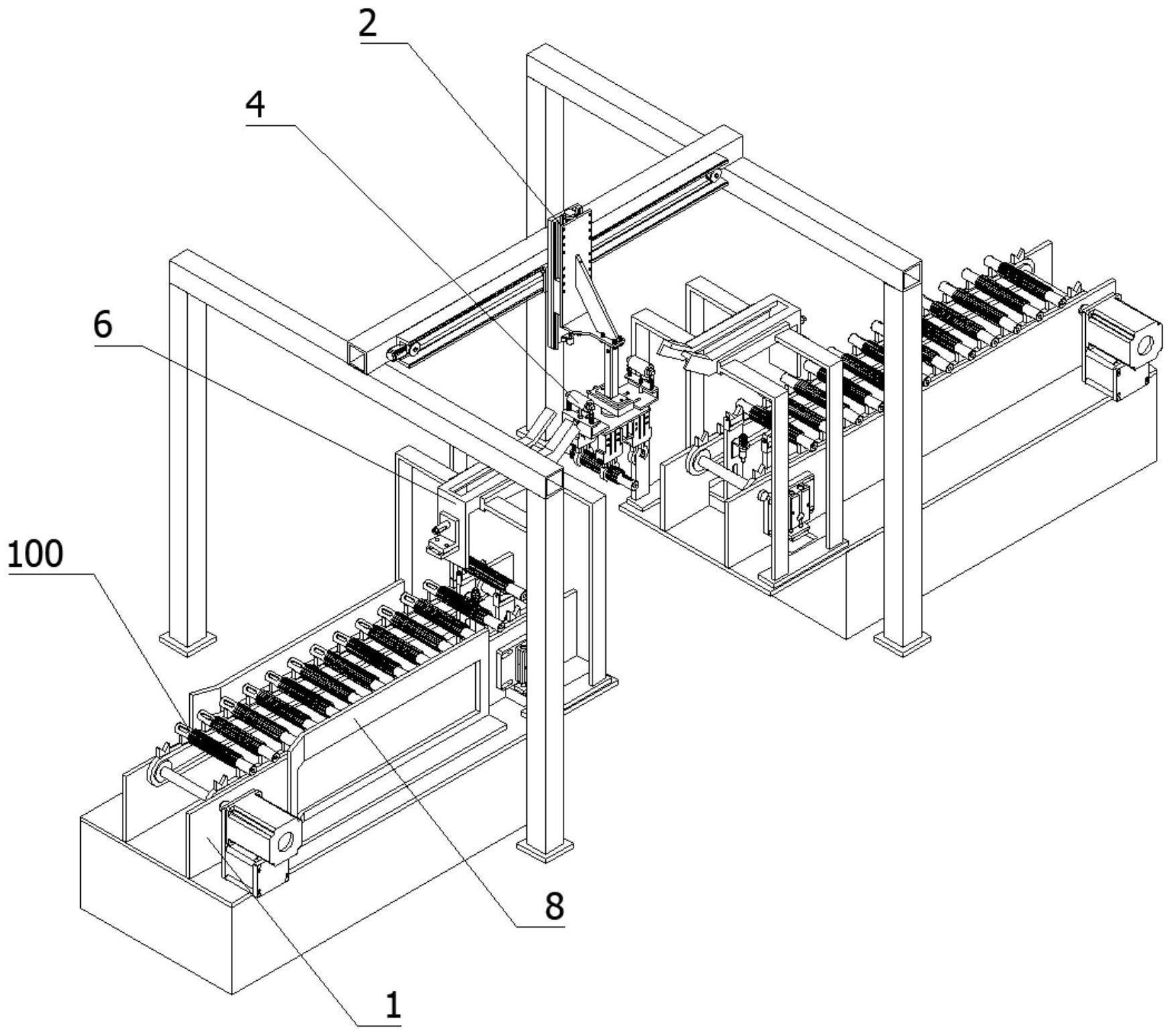 2
4
6
100
8
1