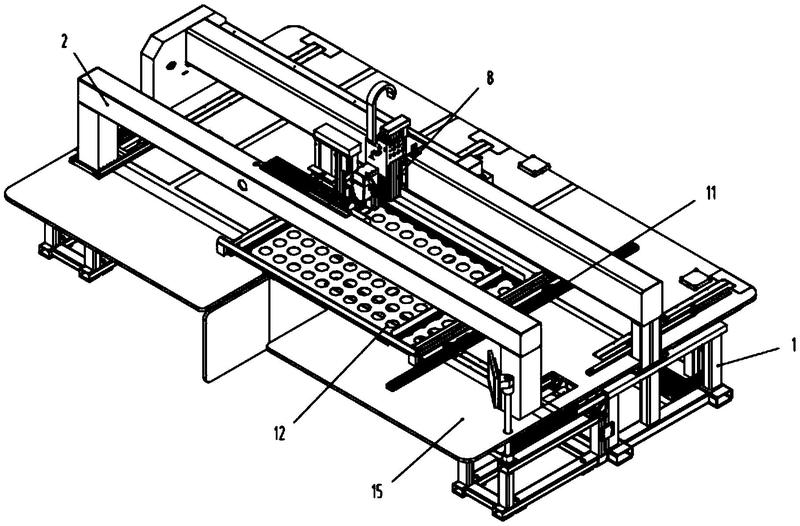 2
8
11
1
12
15