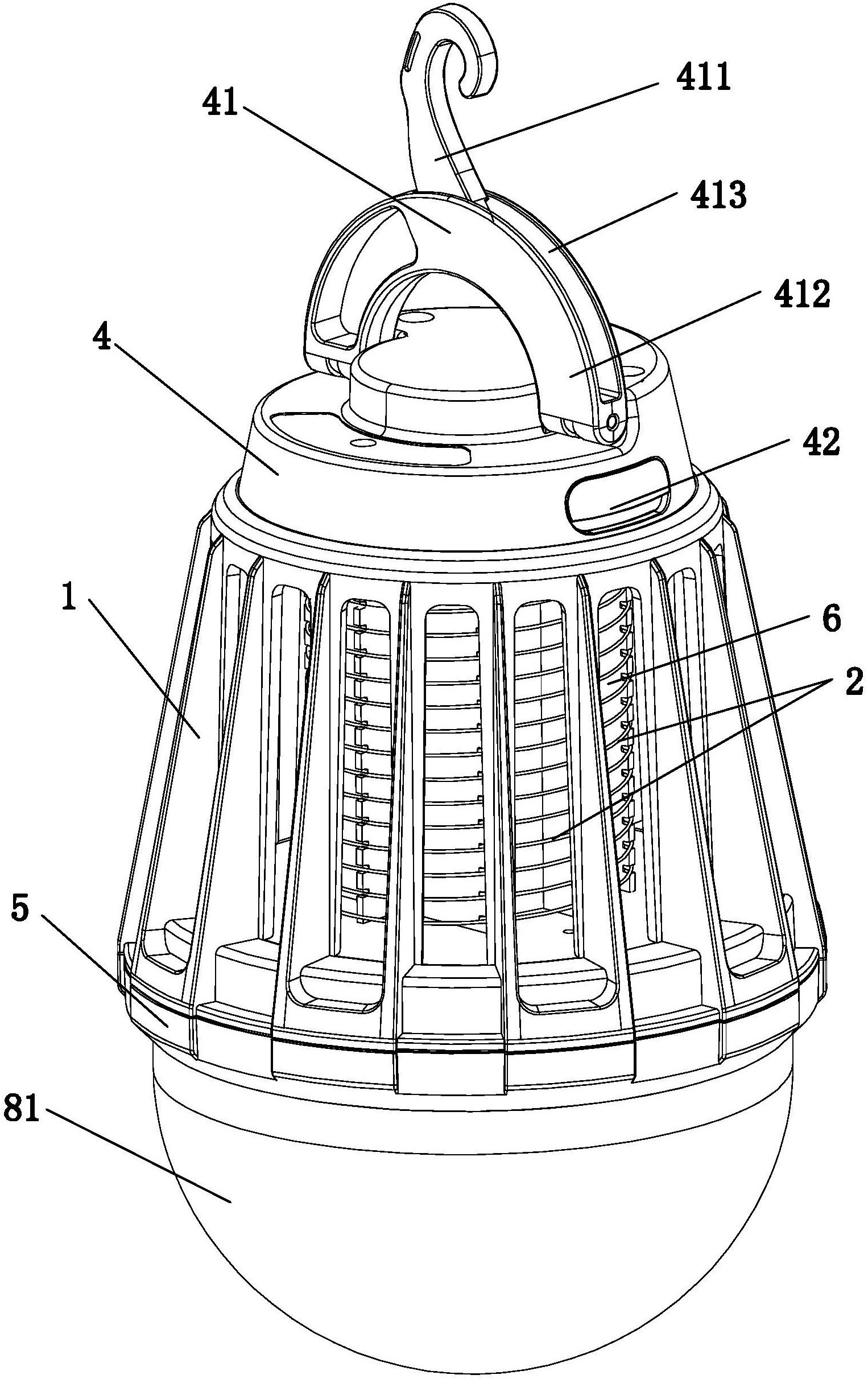 411
41
413
412
4
42
1
6
2
5
81