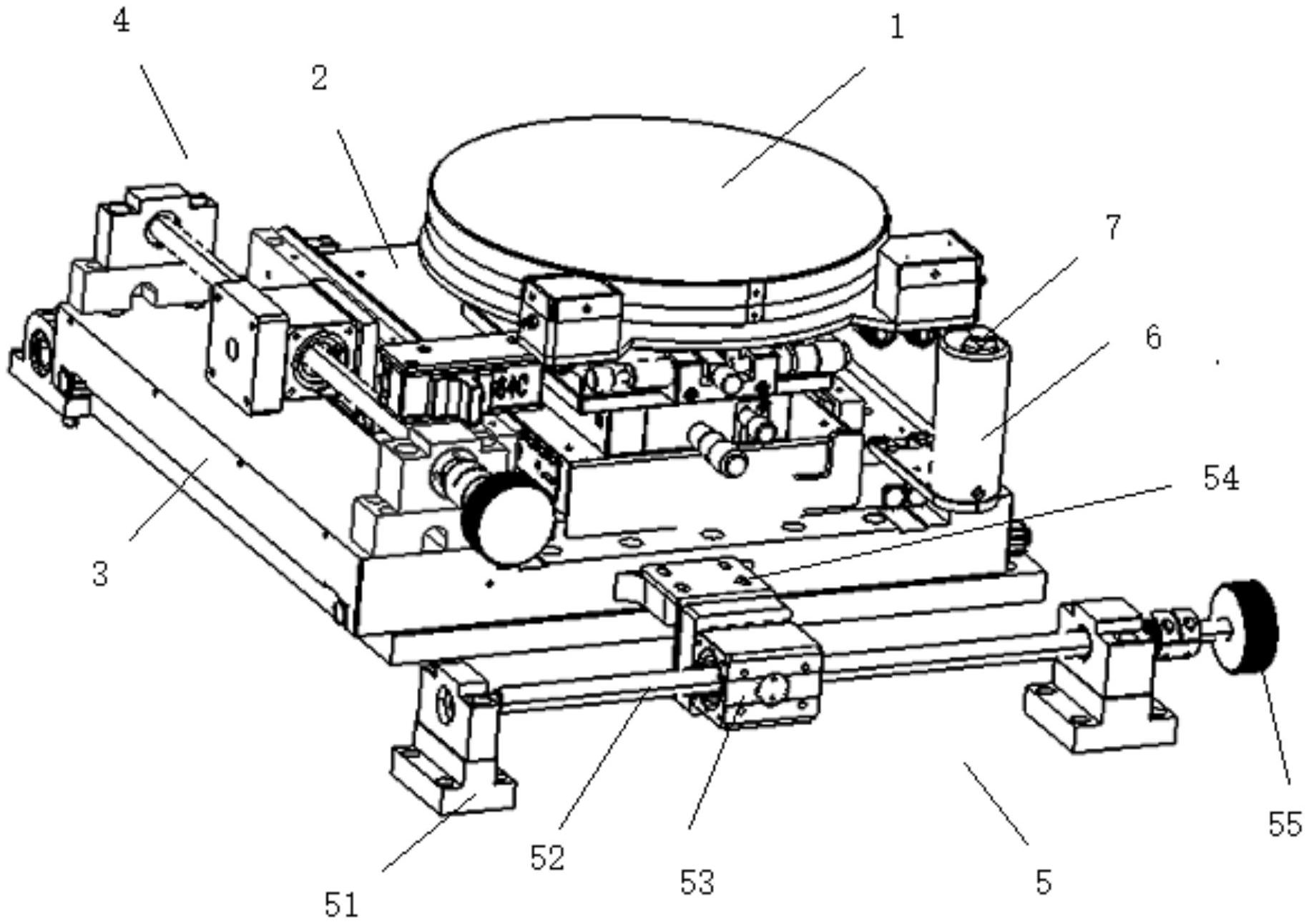 4
2
1
7
6
54
3
55
52
53
5
51