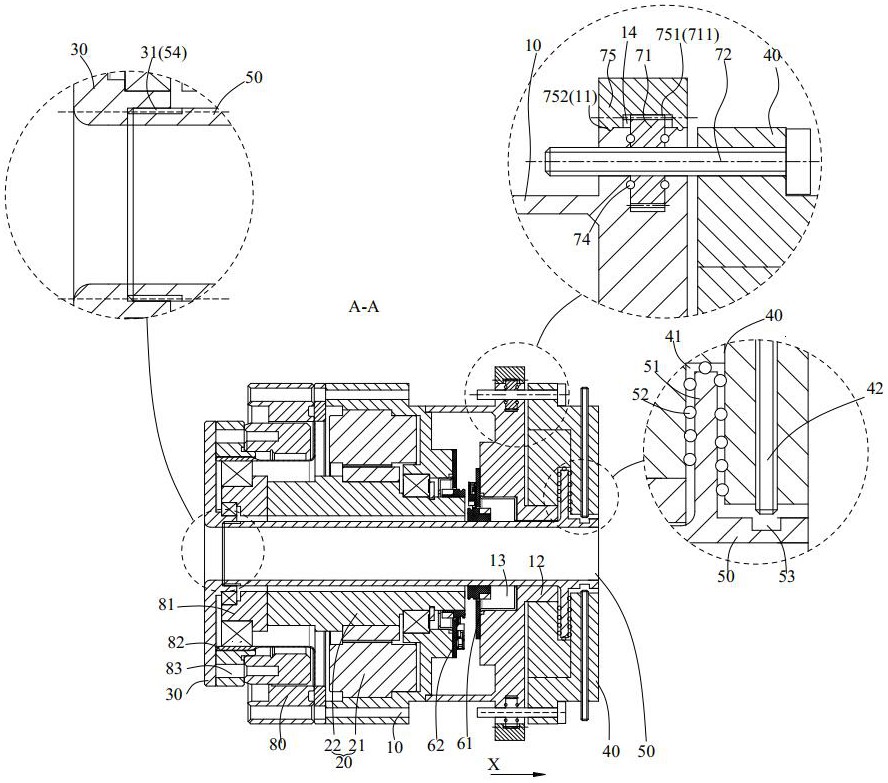 30
31(54)
50
10
14
751(711)
75
71
72
40
752(11)
74
A-A
40
41
51
52
42
50
53
13
12
81
82
83
30
80
22
21
20
10
62
61
40
50
X