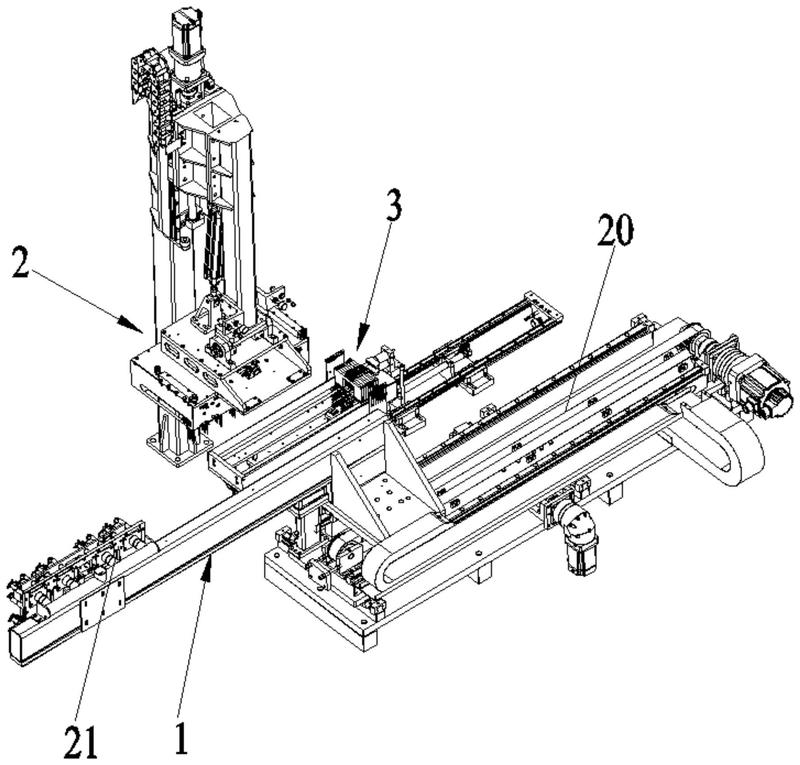 3
20
2
21
1