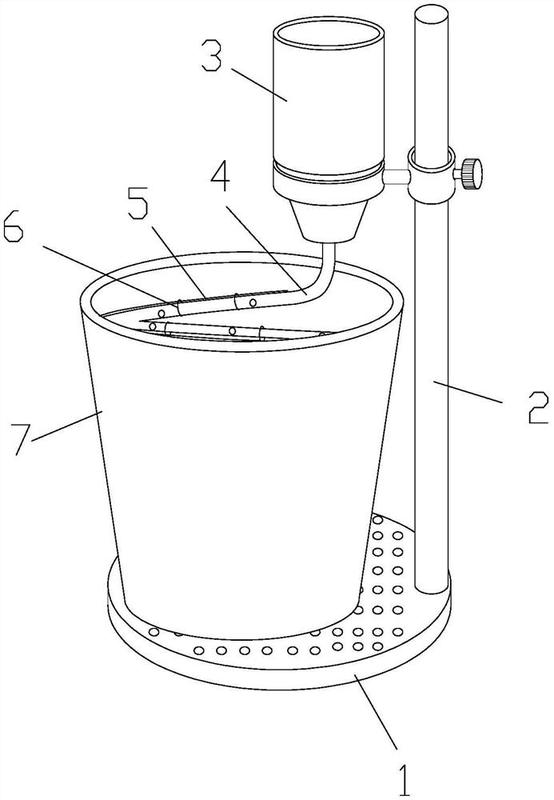 3
4
5
6
2
7
1