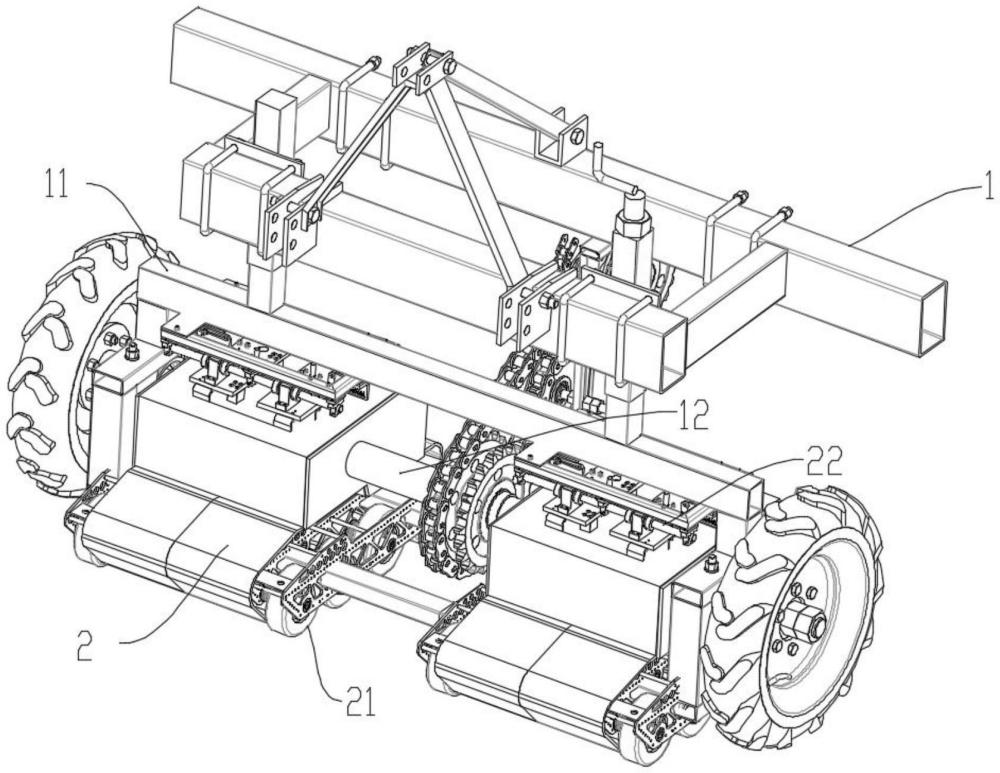 11
1
12
22
2
21