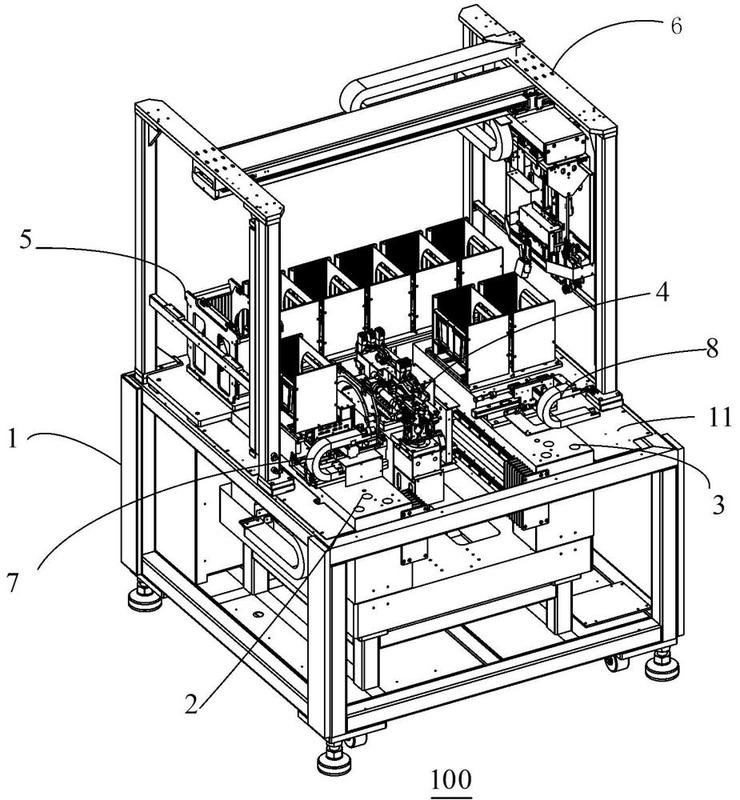 6

5

4

8

11

1

3

7

2

100