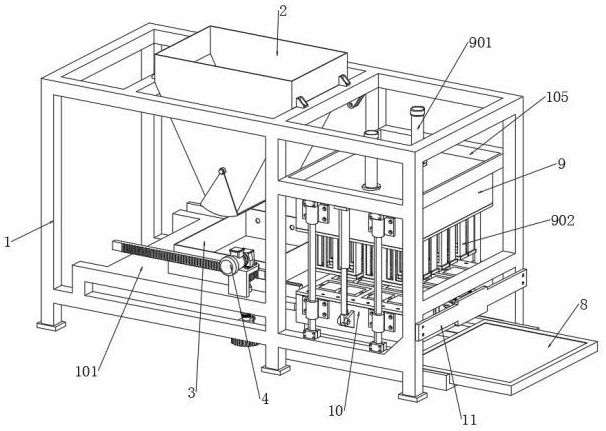 2
901
105
9
902
1
8
101
3
4
10
11