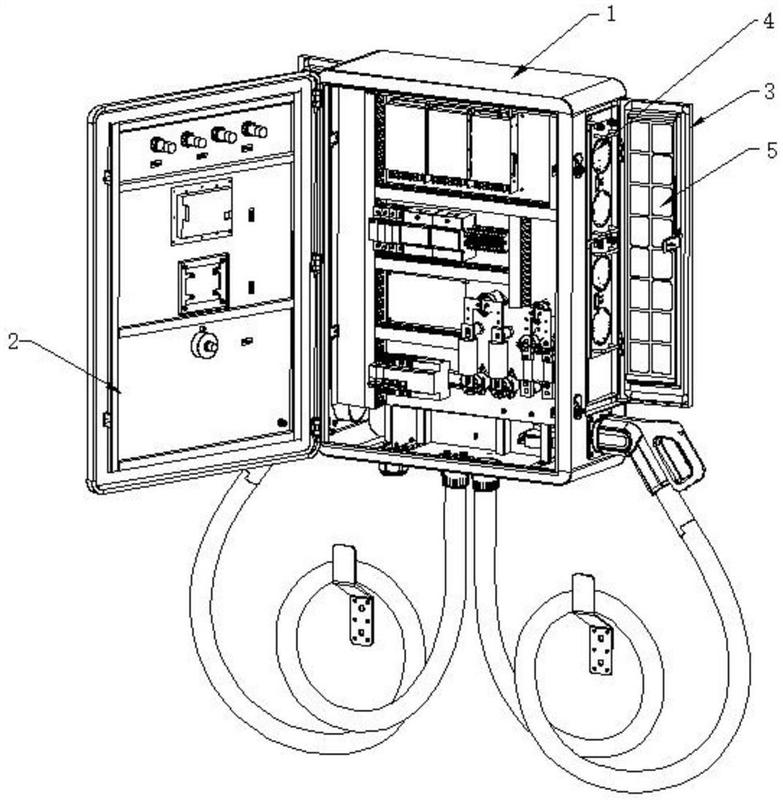 1
4
3
5
2