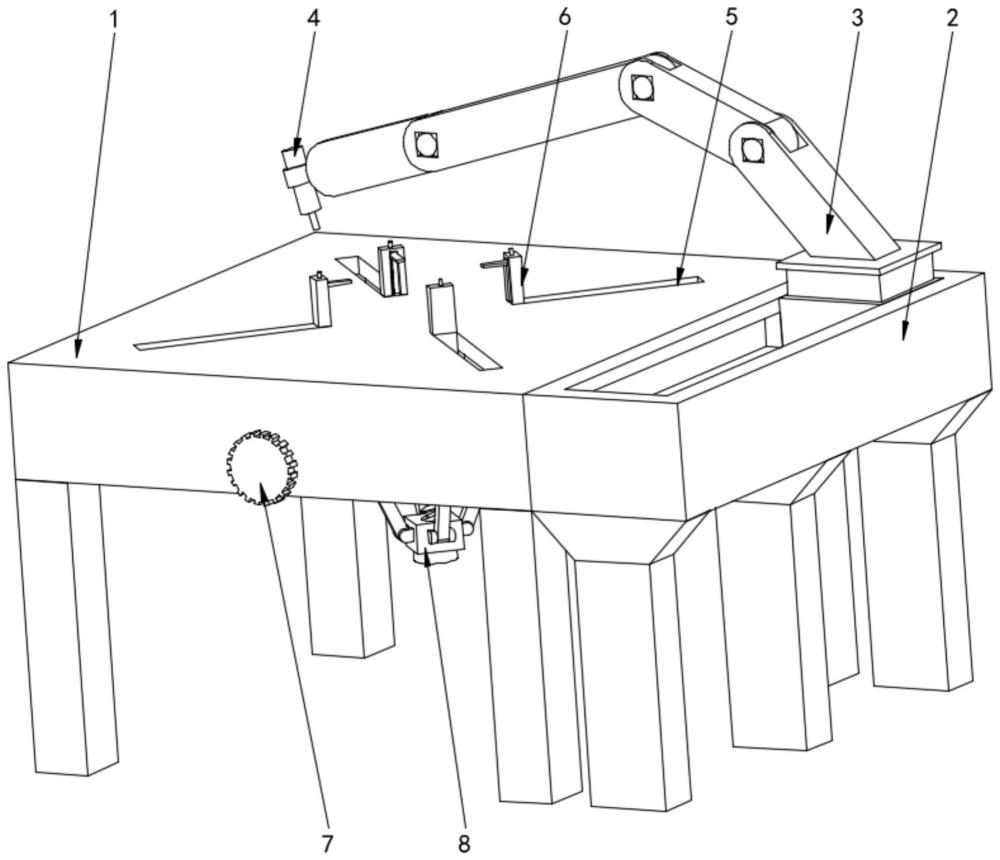 1
4
6
5
3
2
7
8