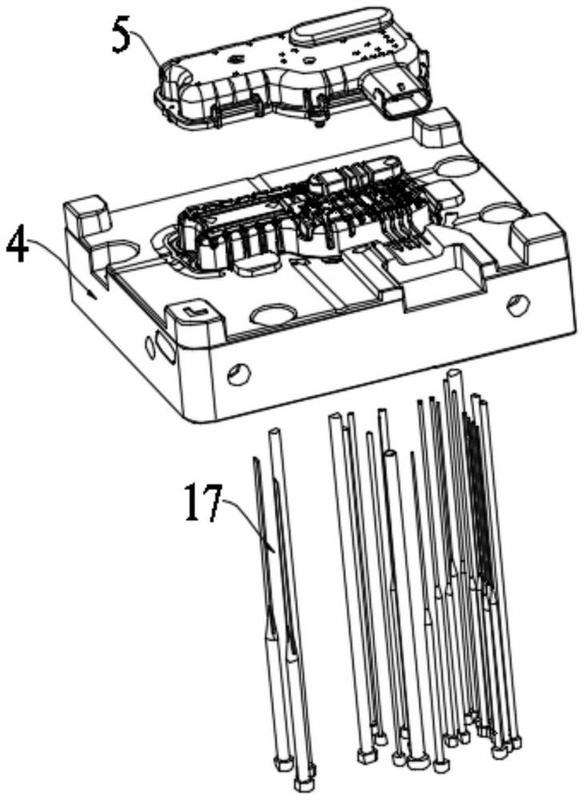 5

4

17