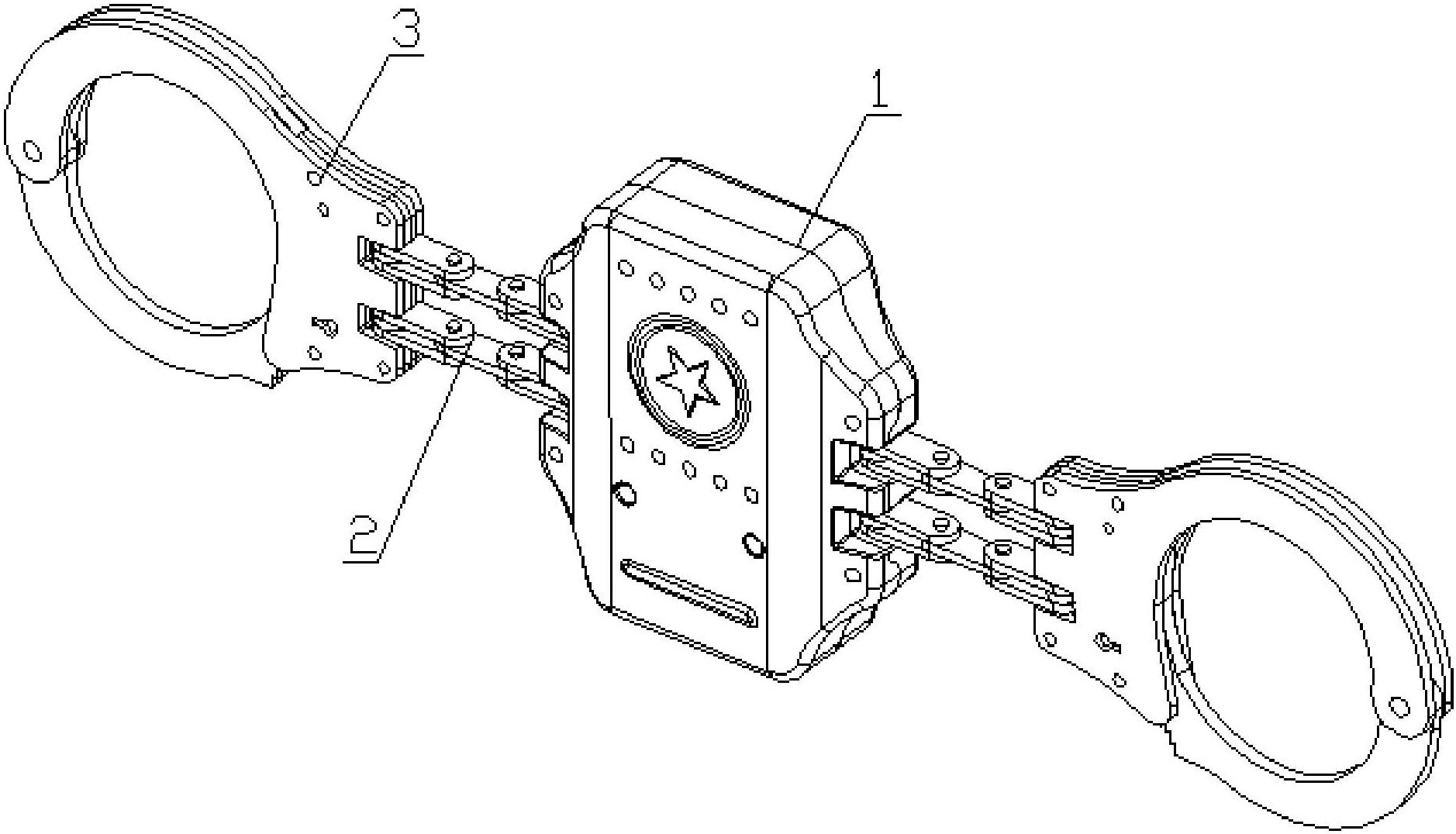 3
1
2