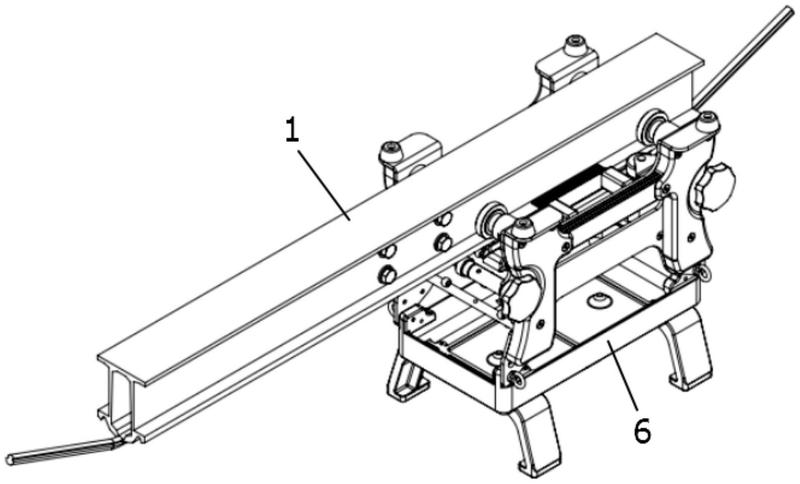 1

6