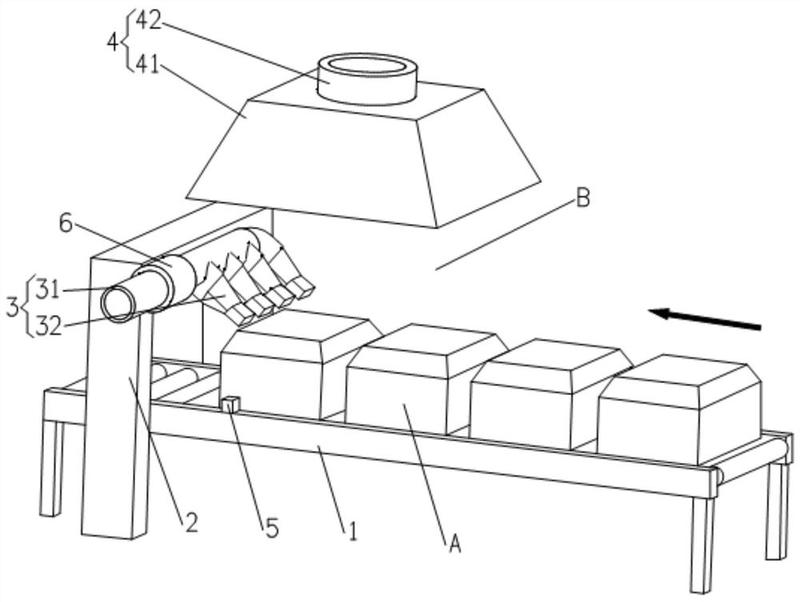 4 42
41
B
6
3 31
32
2
5
1
A