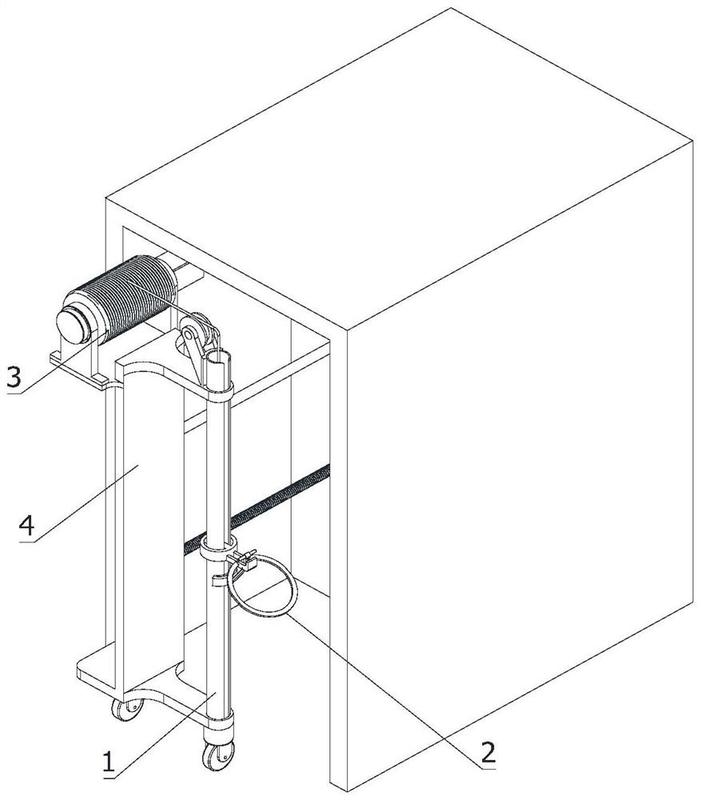 3
4
1
2