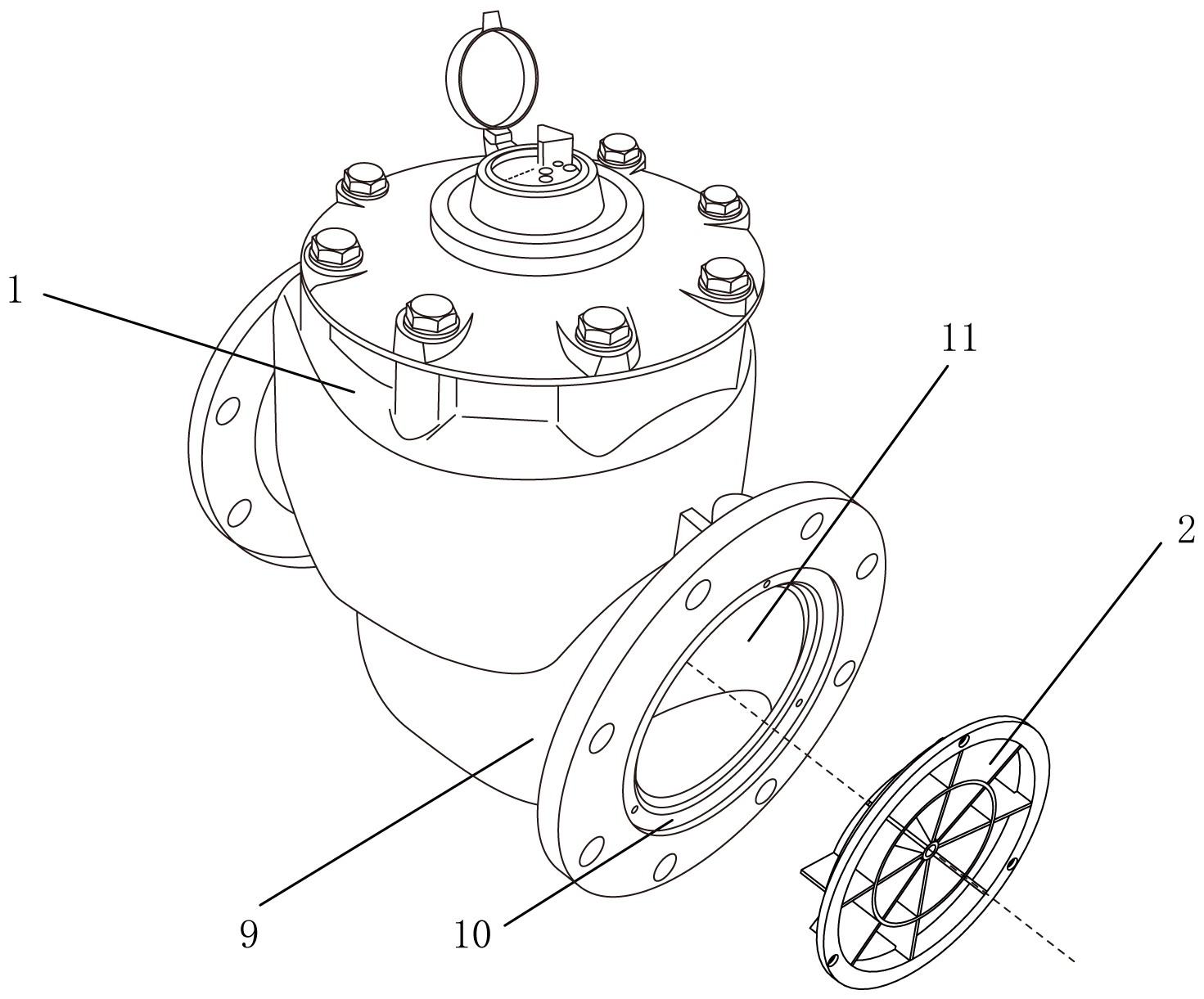 1
11
2
9
10