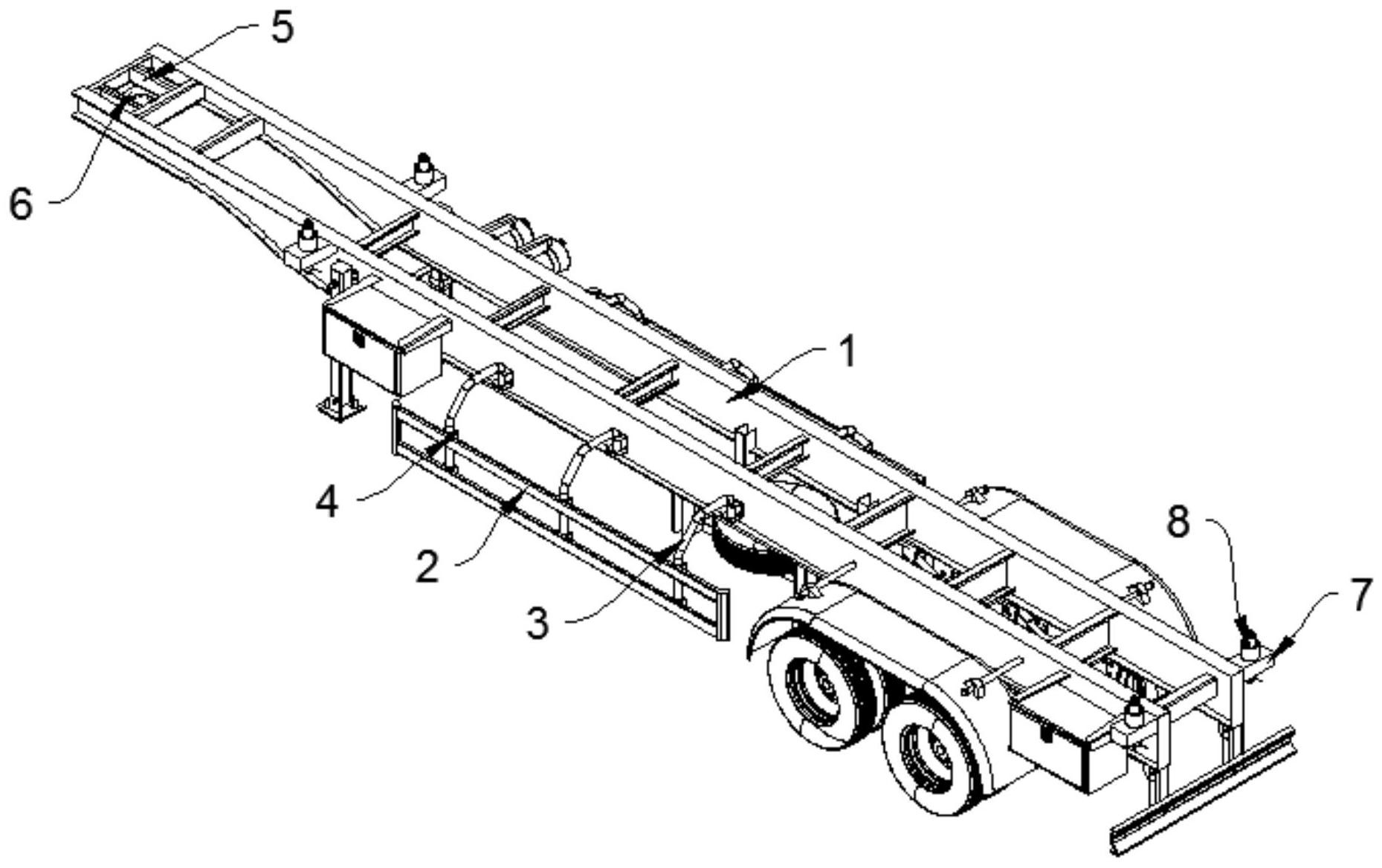 5
6
1
4
2
3
8
7