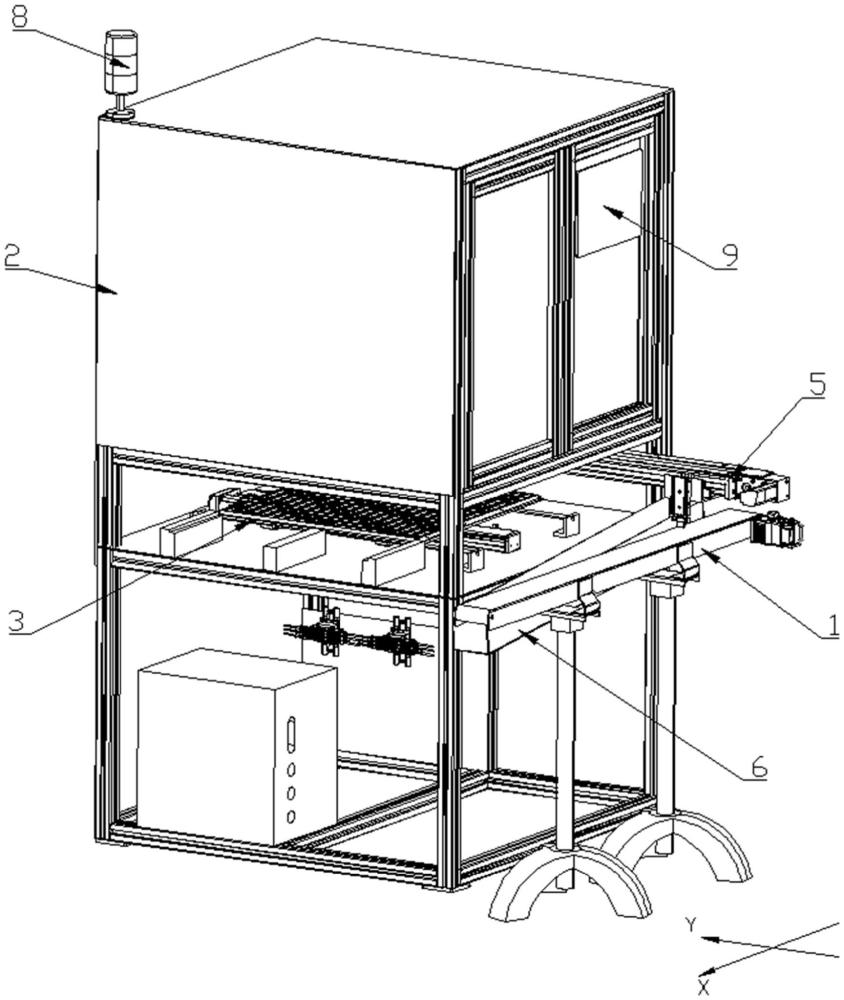 8
2
9
5
3
1
6
Y
X