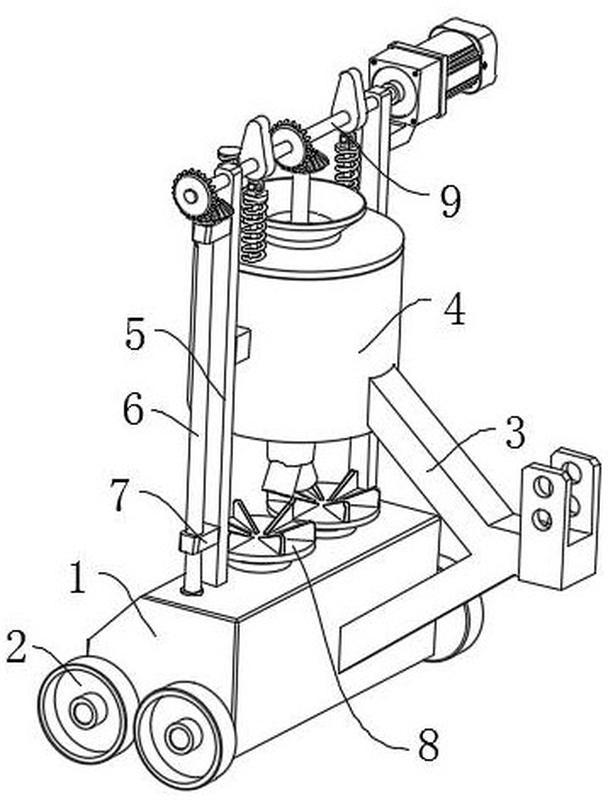 9
4
5
6
3
7
1
2
8