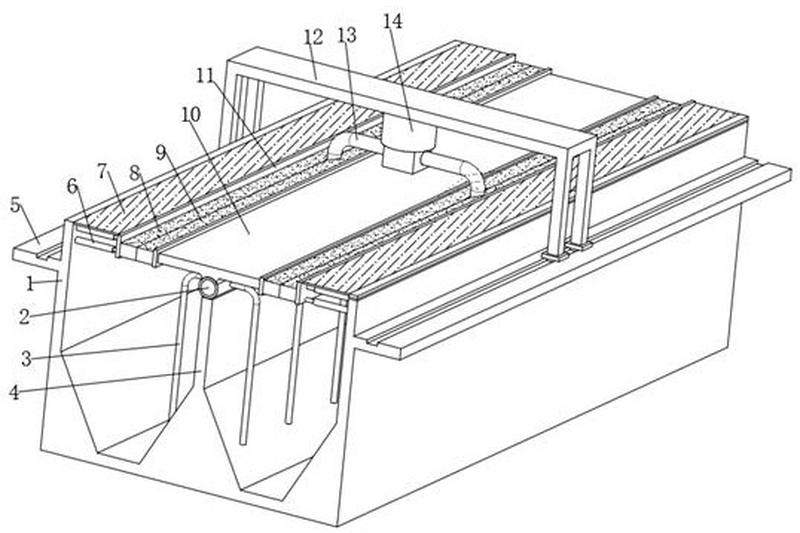 12
13
14
11
10
9
8
7
6
5
1
2
3
4