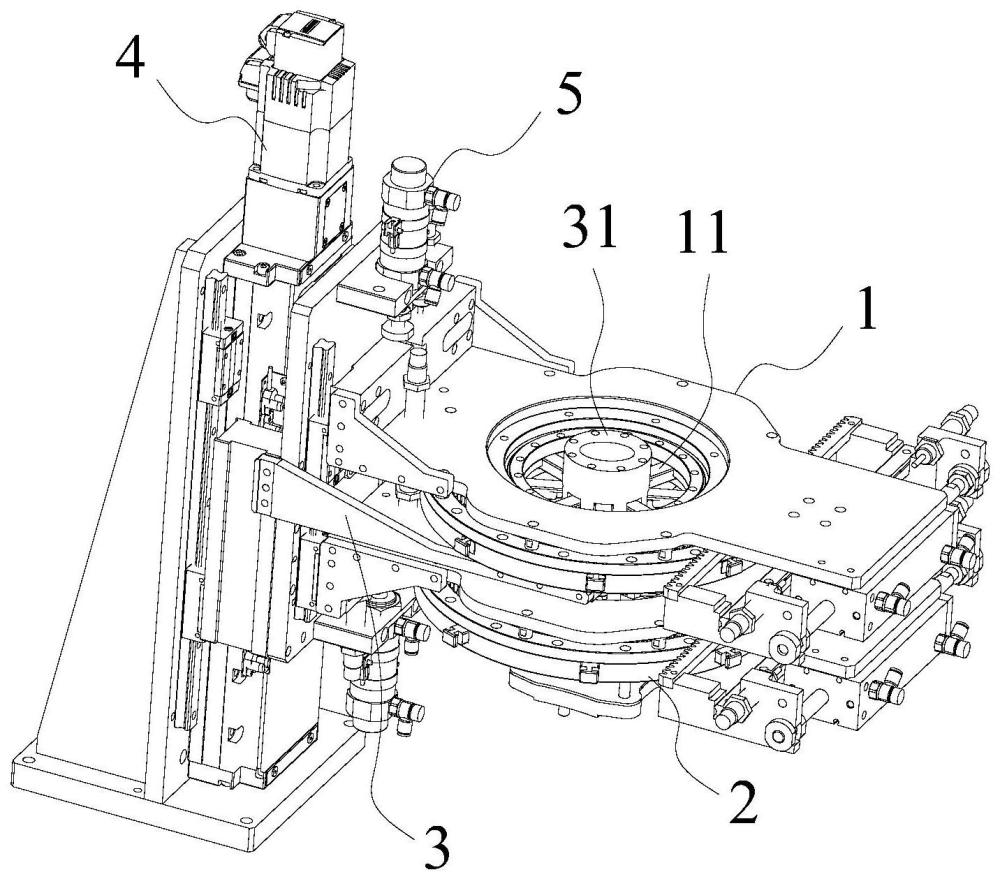 4
5
31
11
1
2
3