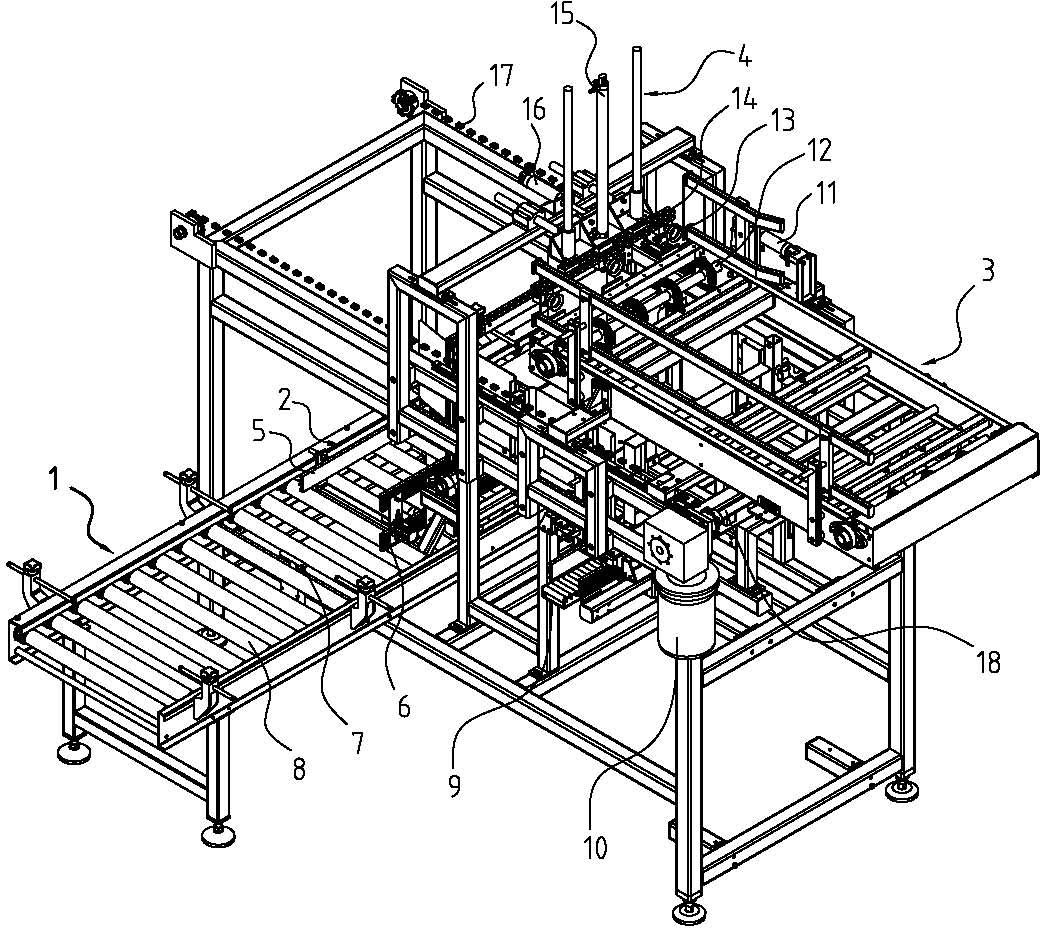 15
4
17
16
14
13
12
11
3
2
5
1
18
6
7
8
9
10