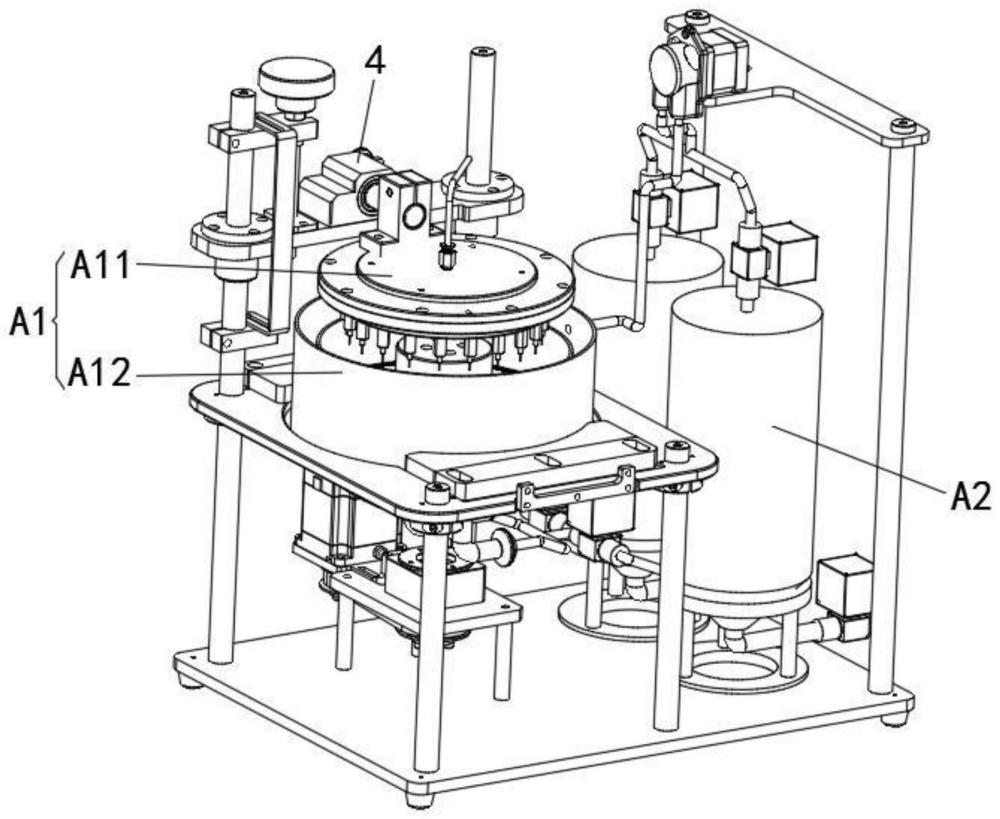 4
A11
A1
A12
A2