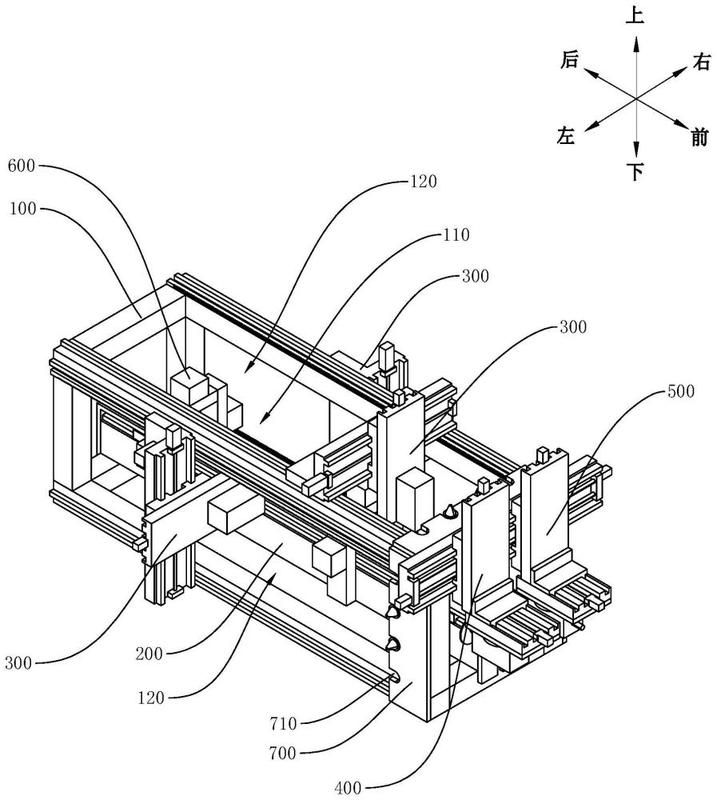 上
后
右
左
前
下
600
100
120
110
300
300
500
300
200
120
710
700
400