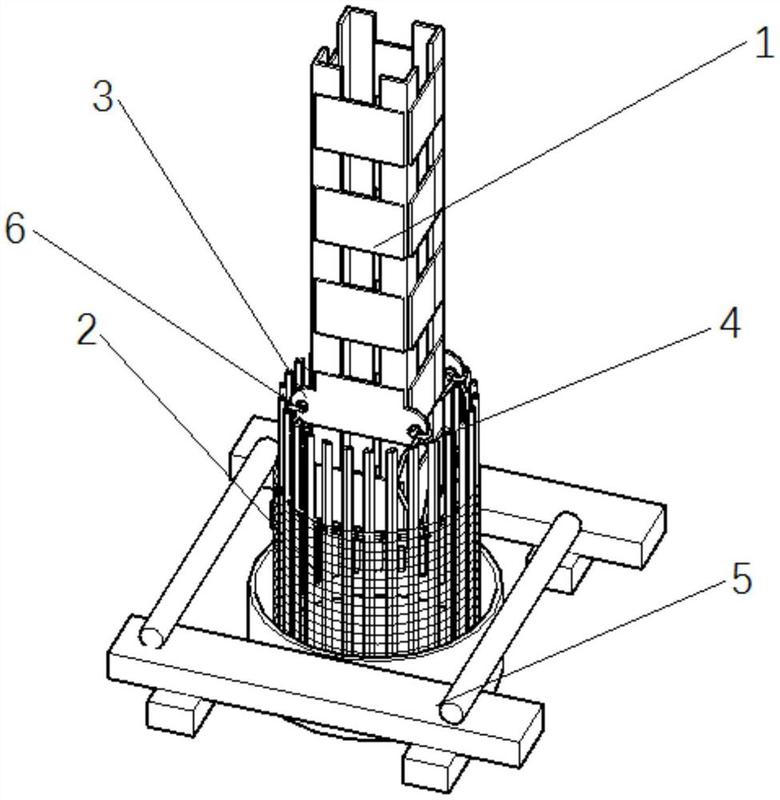 1
3
6
2
4
5