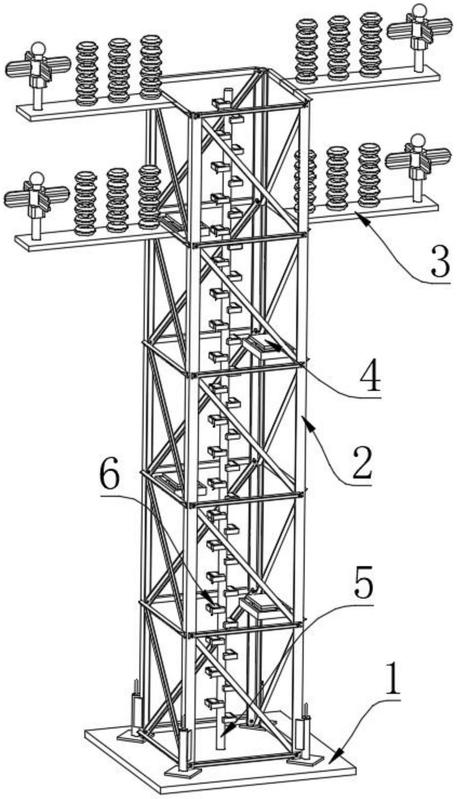 3
4
2
6
5
1