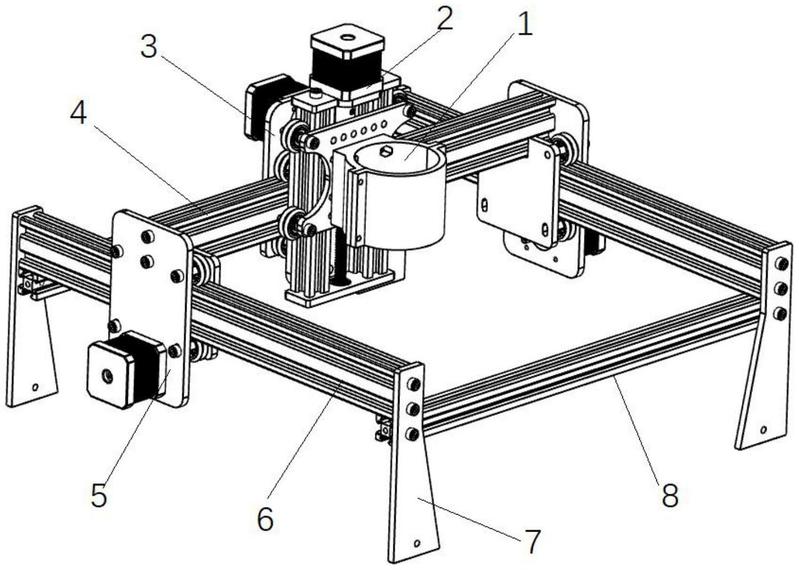 3
2
1
4
5
6
8
7