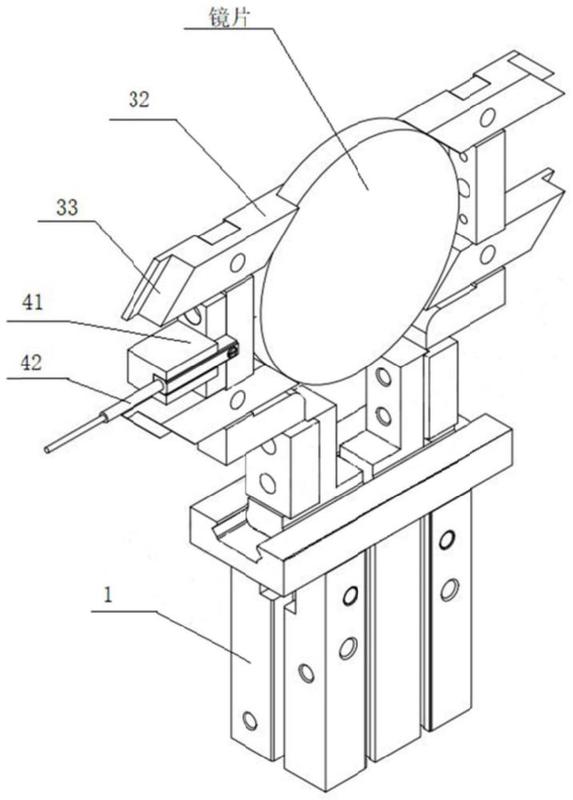 镜片
32
33
41
42
1